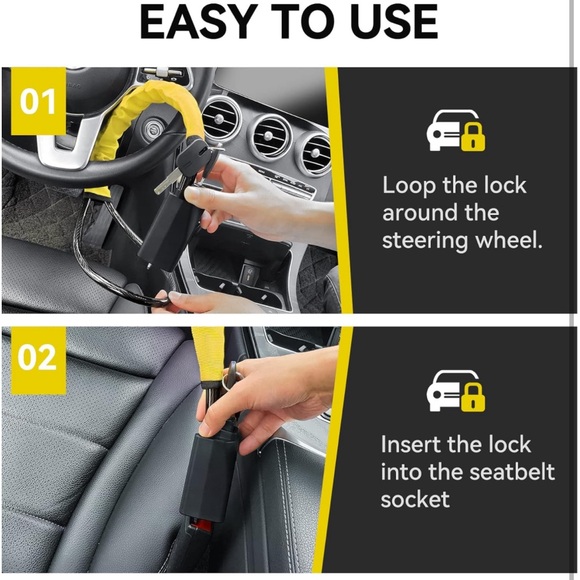 EASY TO USE

01

Loop the lock around the steering wheel.

02

Insert the lock into the seatbelt socket